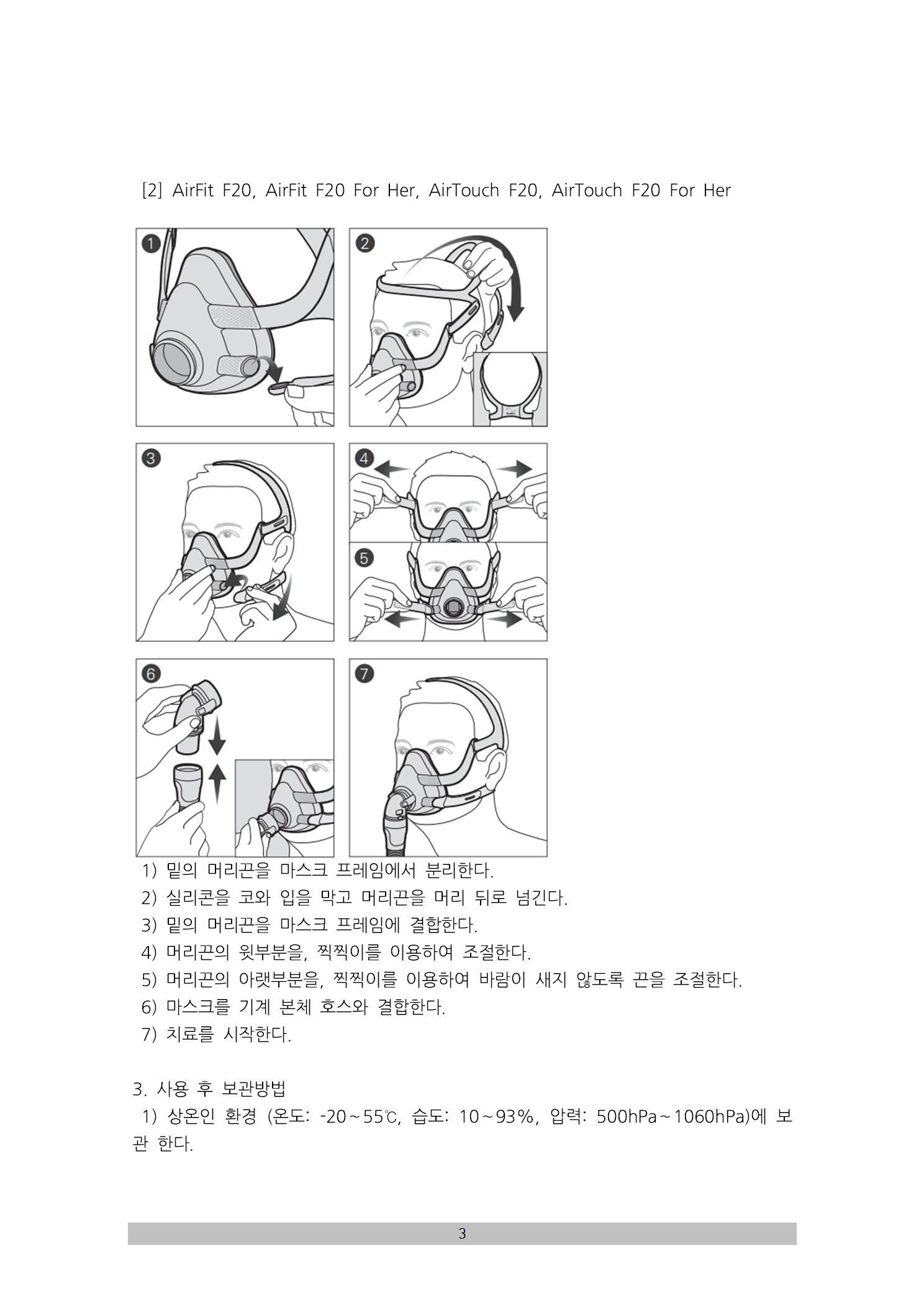 [2] AirFit F20, AirFit F20 For Her, AirTouch F20, AirTouch F20 For Her

1
2
3
4
5
6
7

1) 밑의 머리끈을 마스크 프레임에서 분리한다.
2) 실리콘을 코와 입을 막고 머리끈을 머리 뒤로 넘긴다.
3) 밑의 머리끈을 마스크 프레임에 결합한다.
4) 머리끈의 윗부분을, 찍찍이를 이용하여 조절한다.
5) 머리끈의 아랫부분을, 찍찍이를 이용하여 바람이 새지 않도록 끈을 조절한다.
6) 마스크를 기계 본체 호스와 결합한다.
7) 치료를 시작한다.

3. 사용 후 보관방법
1) 상온인 환경 (온도: -20~55℃, 습도: 10~93%, 압력: 500hPa~1060hPa)에 보관 한다.

3