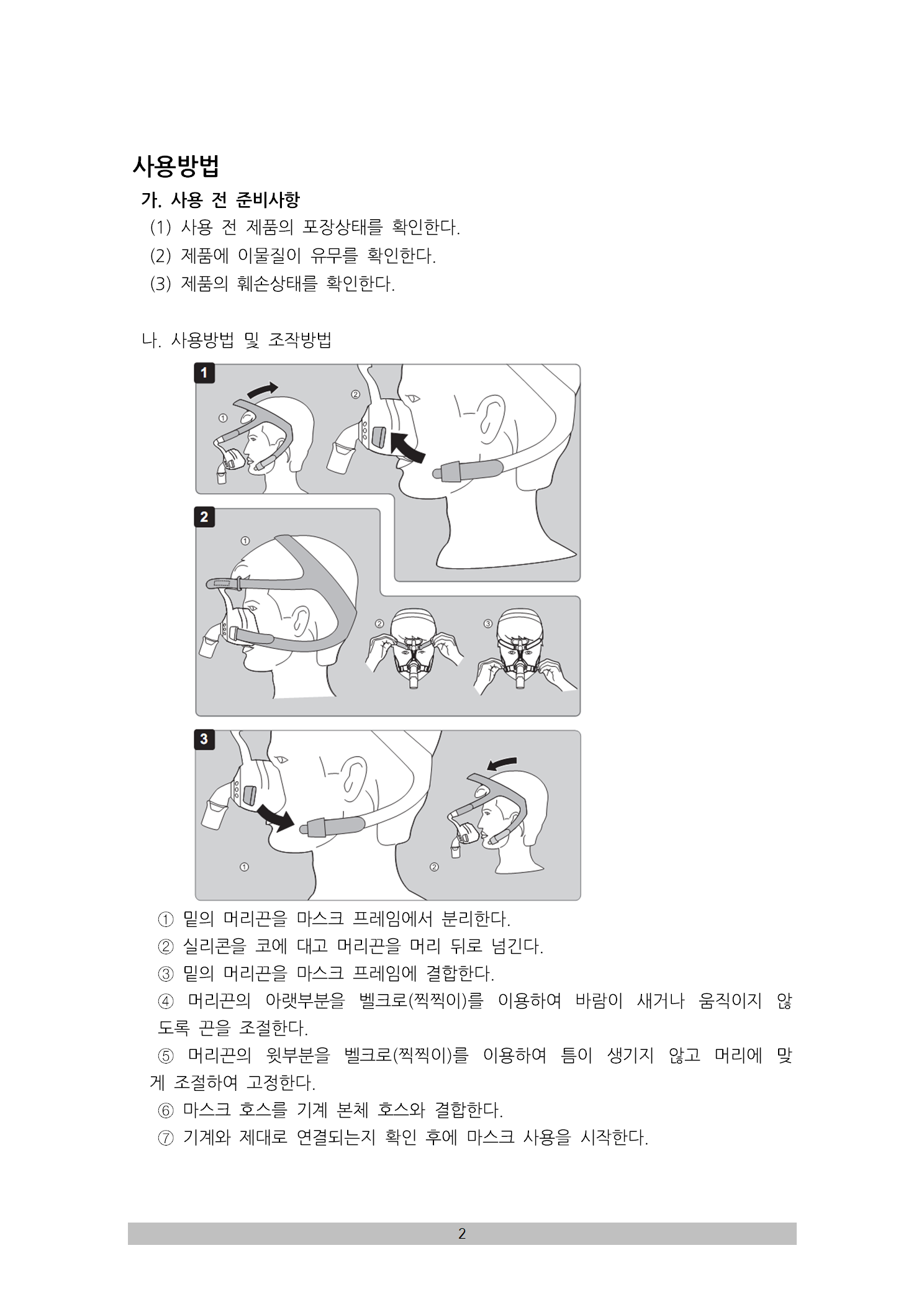 사용방법

가. 사용 전 준비사항

(1) 사용 전 제품의 포장상태를 확인한다.

(2) 제품에 이물질이 유무를 확인한다.

(3) 제품의 훼손상태를 확인한다.

나. 사용방법 및 조작방법

1

①

②

2

①

②

③

3

①

②

① 밑의 머리끈을 마스크 프레임에서 분리한다.

② 실리콘을 코에 대고 머리끈을 머리 뒤로 넘긴다.

③ 밑의 머리끈을 마스크 프레임에 결합한다.

④ 머리끈의 아랫부분을 벨크로(찍찍이)를 이용하여 바람이 새거나 움직이지 않도록 끈을 조절한다.

⑤ 머리끈의 윗부분을 벨크로(찍찍이)를 이용하여 틈이 생기지 않고 머리에 맞게 조절하여 고정한다.

⑥ 마스크 호스를 기계 본체 호스와 결합한다.

⑦ 기계와 제대로 연결되는지 확인 후에 마스크 사용을 시작한다.

2